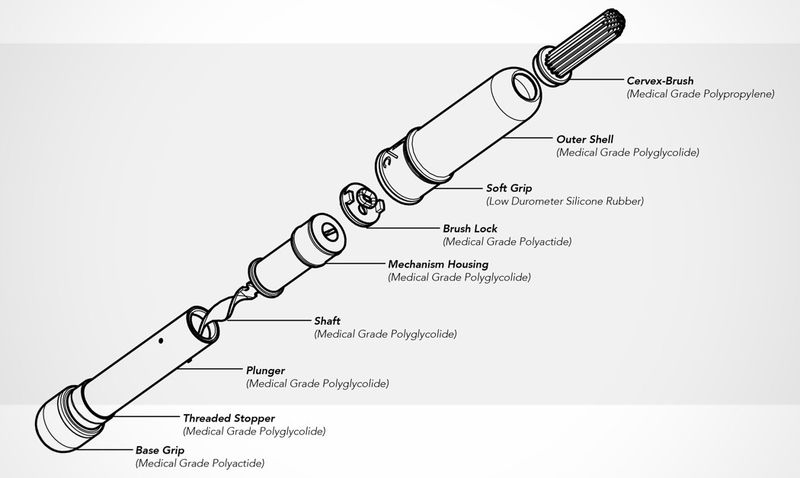 Cervex-Brush
(Medical Grade Polypropylene)

Outer Shell
(Medical Grade Polyglycolide)

Soft Grip
(Low Durometer Silicone Rubber)

Brush Lock
(Medical Grade Polyactide)

Mechanism Housing
(Medical Grade Polyglycolide)

Shaft
(Medical Grade Polyglycolide)

Plunger
(Medical Grade Polyglycolide)

Threaded Stopper
(Medical Grade Polyglycolide)

Base Grip
(Medical Grade Polyactide)