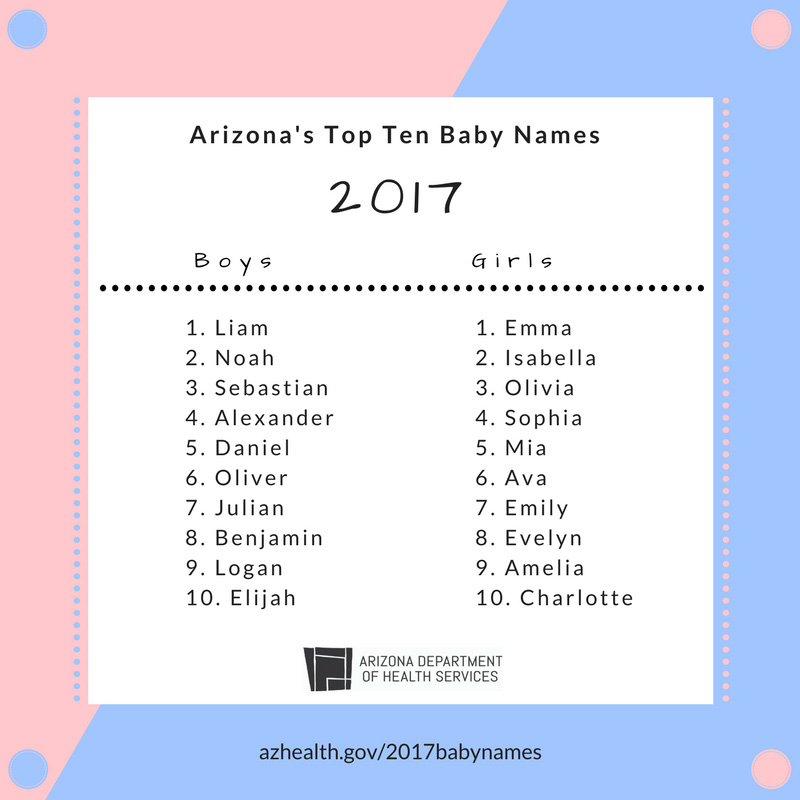 Arizona's Top Ten Baby Names

2017

Boys

1. Liam
2. Noah
3. Sebastian
4. Alexander
5. Daniel
6. Oliver
7. Julian
8. Benjamin
9. Logan
10. Elijah

Girls

1. Emma
2. Isabella
3. Olivia
4. Sophia
5. Mia
6. Ava
7. Emily
8. Evelyn
9. Amelia
10. Charlotte

ARIZONA DEPARTMENT OF HEALTH SERVICES

azhealth.gov/2017babynames