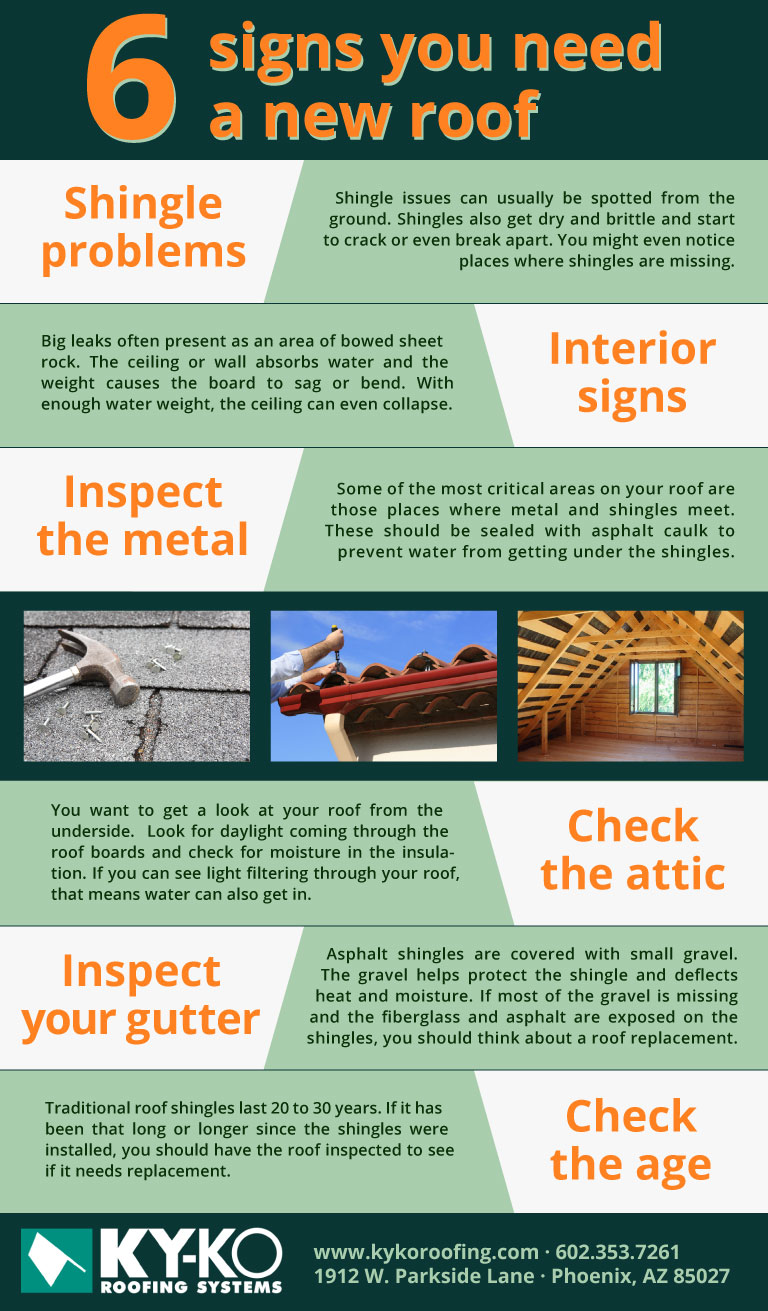 6 signs you need a new roof

Shingle problems

Shingle issues can usually be spotted from the ground. Shingles also get dry and brittle and start to crack or even break apart. You might even notice places where shingles are missing.

Big leaks often present as an area of bowed sheet rock. The ceiling or wall absorbs water and the weight causes the board to sag or bend. With enough water weight, the ceiling can even collapse.

Interior signs

Inspect the metal

Some of the most critical areas on your roof are those places where metal and shingles meet. These should be sealed with asphalt caulk to prevent water from getting under the shingles.

You want to get a look at your roof from the underside. Look for daylight coming through the roof boards and check for moisture in the insulation. If you can see light filtering through your roof, that means water can also get in.

Check the attic

Inspect your gutter

Asphalt shingles are covered with small gravel. The gravel helps protect the shingle and deflects heat and moisture. If most of the gravel is missing and the fiberglass and asphalt are exposed on the shingles, you should think about a roof replacement.

Traditional roof shingles last 20 to 30 years. If it has been that long or longer since the shingles were installed, you should have the roof inspected to see if it needs replacement.

Check the age

KY-KO ROOFING SYSTEMS

www.kykoroofing.com · 602.353.7261
1912 W. Parkside Lane · Phoenix, AZ 85027